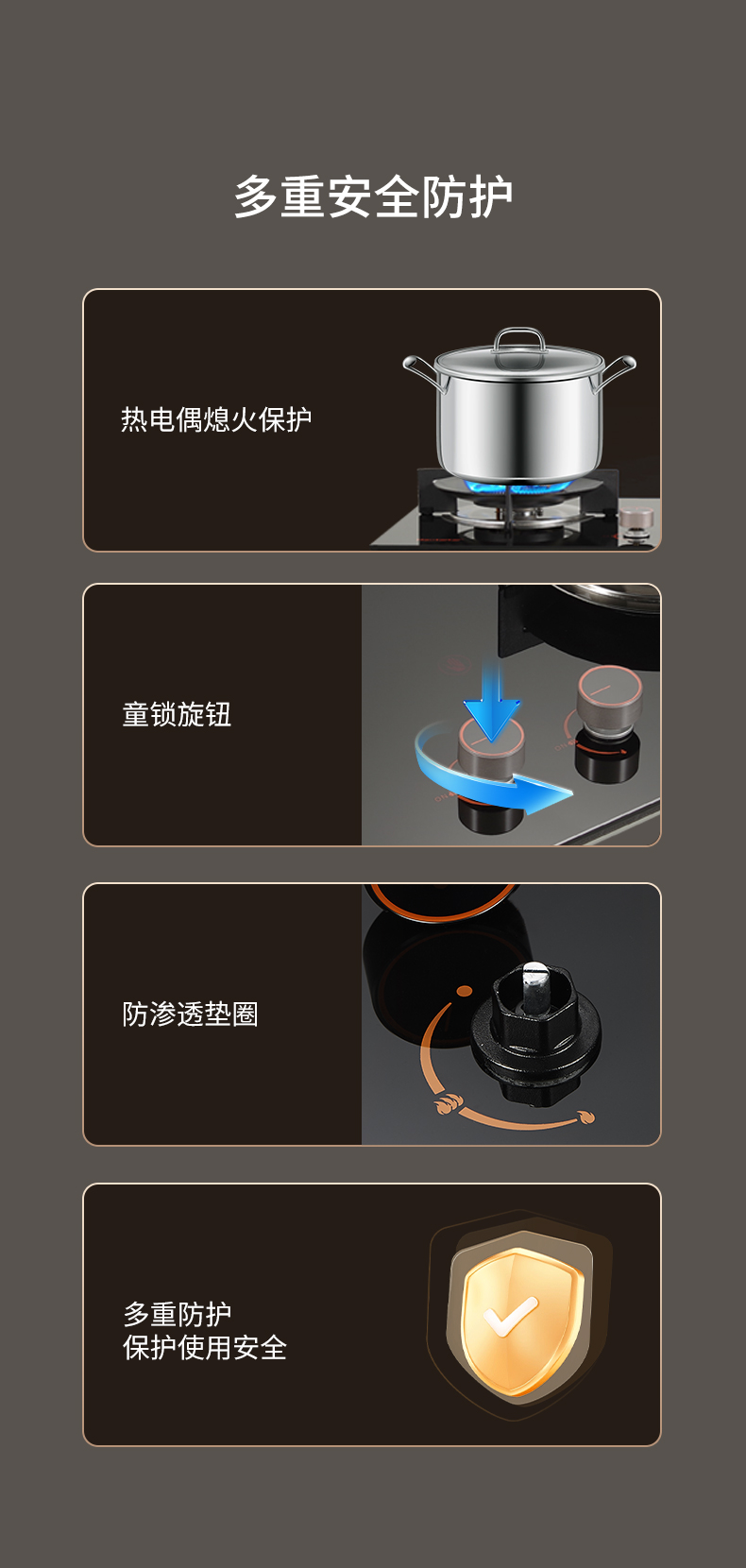 多重安全防护

热电偶熄火保护

童锁旋钮

防渗透垫圈

多重防护
保护使用安全