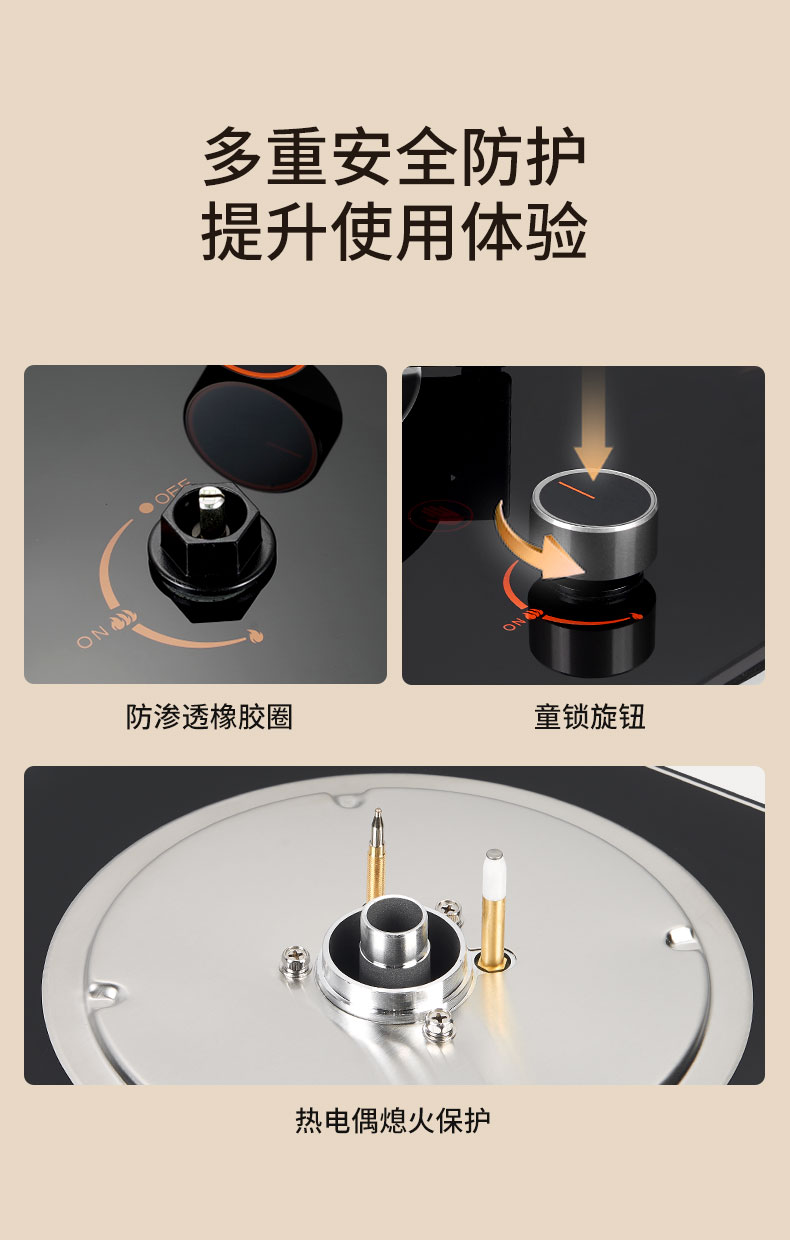 多重安全防护
提升使用体验

OFF
ON

防渗透橡胶圈

ON

童锁旋钮

热电偶熄火保护